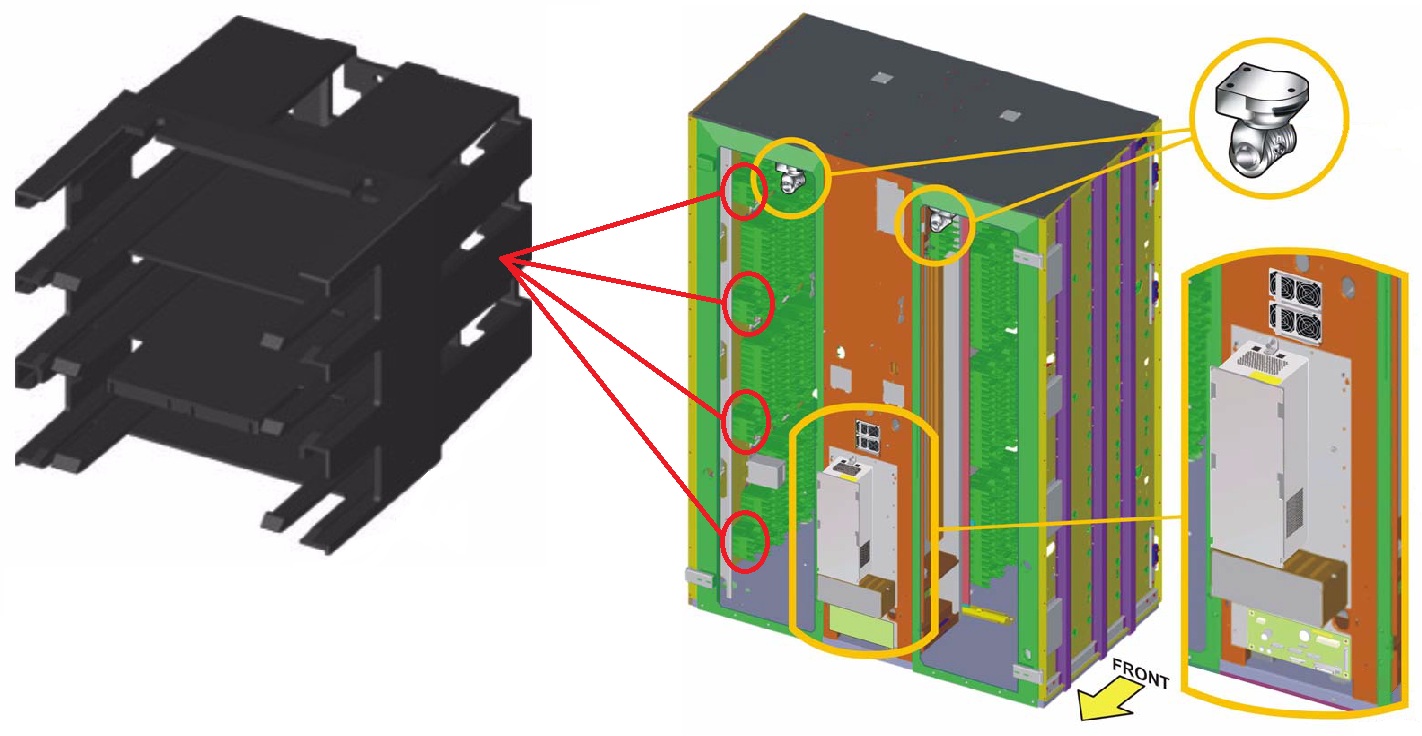 FRONT