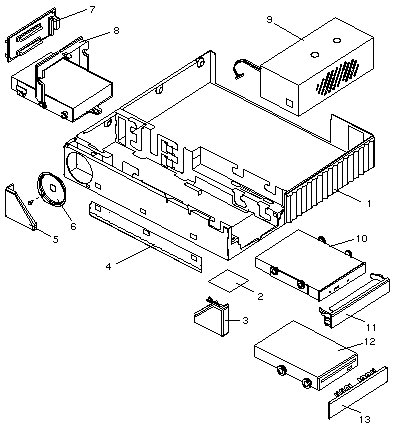 7
8
9
1
6
5
4
10
2
3
11
12
13