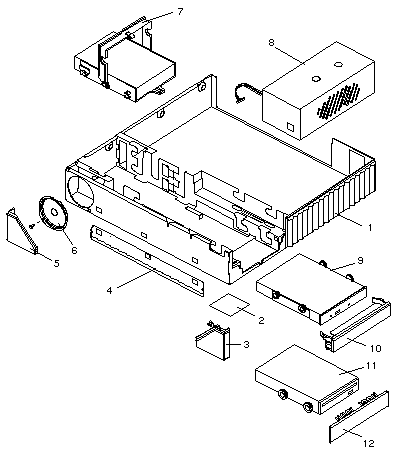 7
8
1
6
5
4
9
2
3
10
11
12