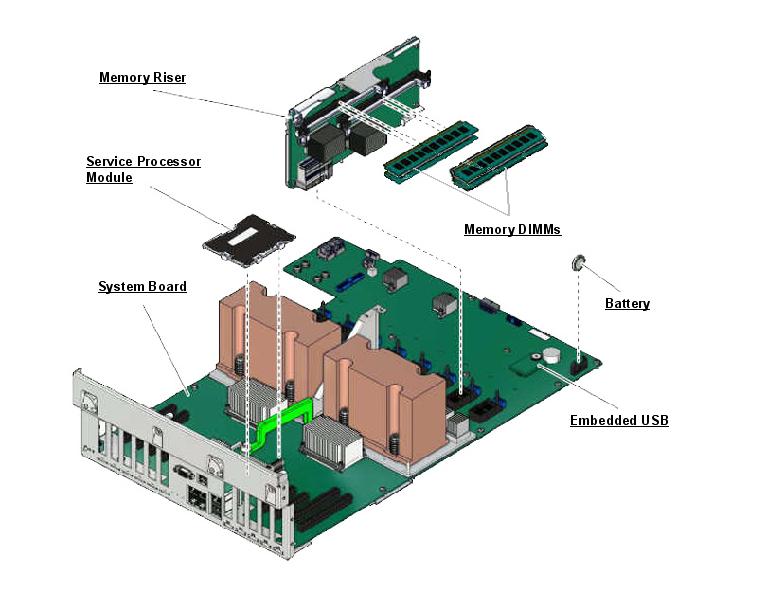 Memory Riser

Service Processor Module

Memory DIMMs

System Board

Battery

Embedded USB