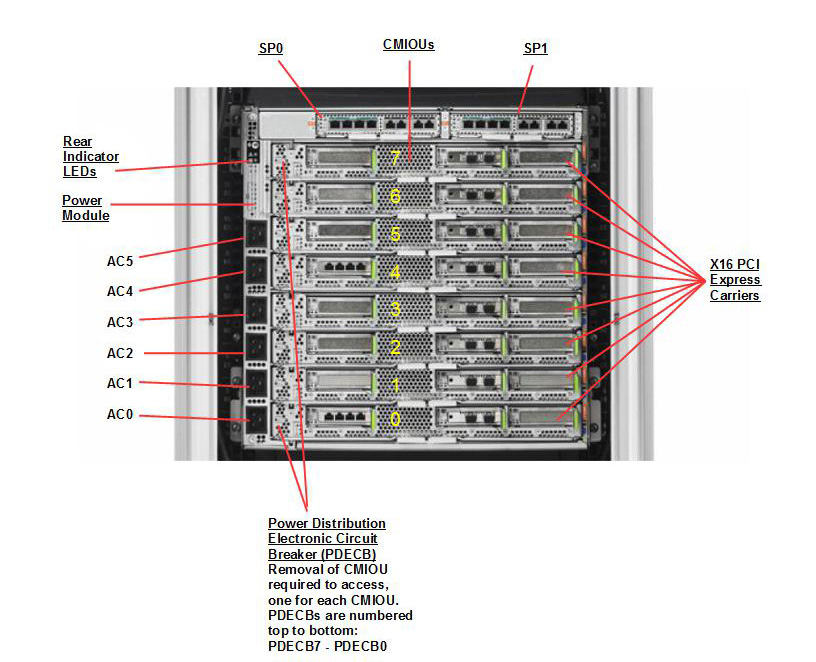 SP0

CMIOUs

SP1

Rear Indicator LEDs

Power Module

AC5

AC4

AC3

AC2

AC1

AC0

7

6

5

4

3

2

1

0

X16 PCI Express Carriers

Power Distribution Electronic Circuit Breaker (PDECB)
Removal of CMIOU required to access, one for each CMIOU. PDECBs are numbered top to bottom: PDECB7 - PDECB0