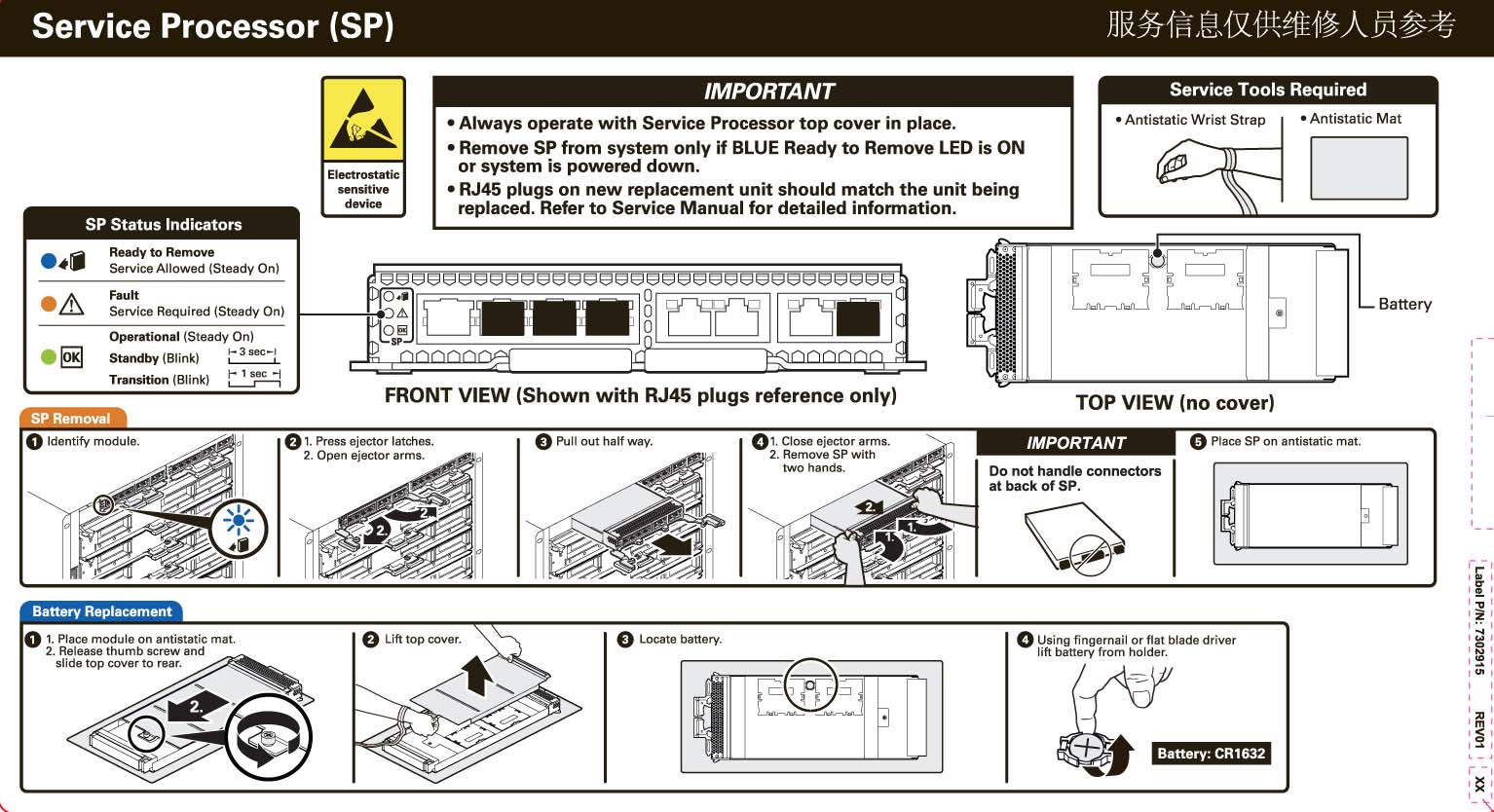 Service Processor (SP)

服务信息仅供维修人员参考

Electrostatic sensitive device

IMPORTANT

• Always operate with Service Processor top cover in place.
• Remove SP from system only if BLUE Ready to Remove LED is ON or system is powered down.
• RJ45 plugs on new replacement unit should match the unit being replaced. Refer to Service Manual for detailed information.

Service Tools Required

• Antistatic Wrist Strap
• Antistatic Mat

SP Status Indicators

Ready to Remove
Service Allowed (Steady On)

Fault
Service Required (Steady On)

OK
Operational (Steady On)
Standby (Blink) 3 sec
Transition (Blink) 1 sec

SP

OK

FRONT VIEW (Shown with RJ45 plugs reference only)

Battery

TOP VIEW (no cover)

SP Removal

1 Identify module.

2 1. Press ejector latches.
2. Open ejector arms.

2.
2.

3 Pull out half way.

4 1. Close ejector arms.
2. Remove SP with two hands.

2.
1.
1.

IMPORTANT
Do not handle connectors at back of SP.

5 Place SP on antistatic mat.

Battery Replacement

1 1. Place module on antistatic mat.
2. Release thumb screw and slide top cover to rear.

2.

2 Lift top cover.

3 Locate battery.

4 Using fingernail or flat blade driver lift battery from holder.

Battery: CR1632

Label P/N: 7302915 REV01 XX