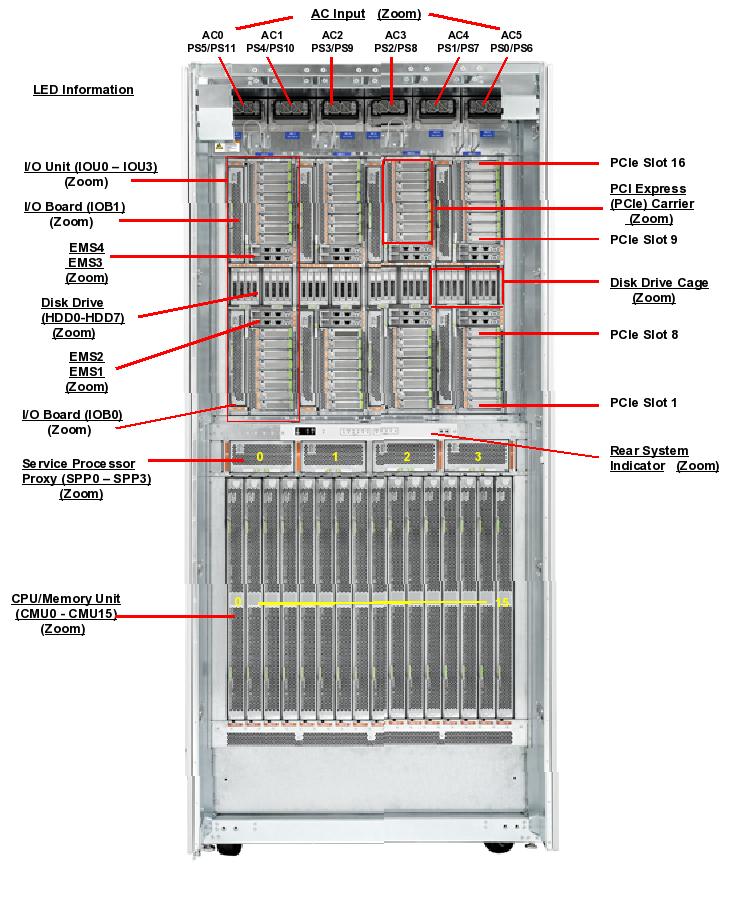 AC Input (Zoom)

AC0 PS5/PS11
AC1 PS4/PS10
AC2 PS3/PS9
AC3 PS2/PS8
AC4 PS1/PS7
AC5 PS0/PS6

LED Information

I/O Unit (IOU0 – IOU3) (Zoom)

I/O Board (IOB1) (Zoom)

EMS4 EMS3 (Zoom)

Disk Drive (HDD0-HDD7) (Zoom)

EMS2 EMS1 (Zoom)

I/O Board (IOB0) (Zoom)

Service Processor Proxy (SPP0 – SPP3) (Zoom)

CPU/Memory Unit (CMU0 - CMU15) (Zoom)

PCIe Slot 16

PCI Express (PCIe) Carrier (Zoom)

PCIe Slot 9

Disk Drive Cage (Zoom)

PCIe Slot 8

PCIe Slot 1

Rear System Indicator (Zoom)

0
1
2
3

0
15