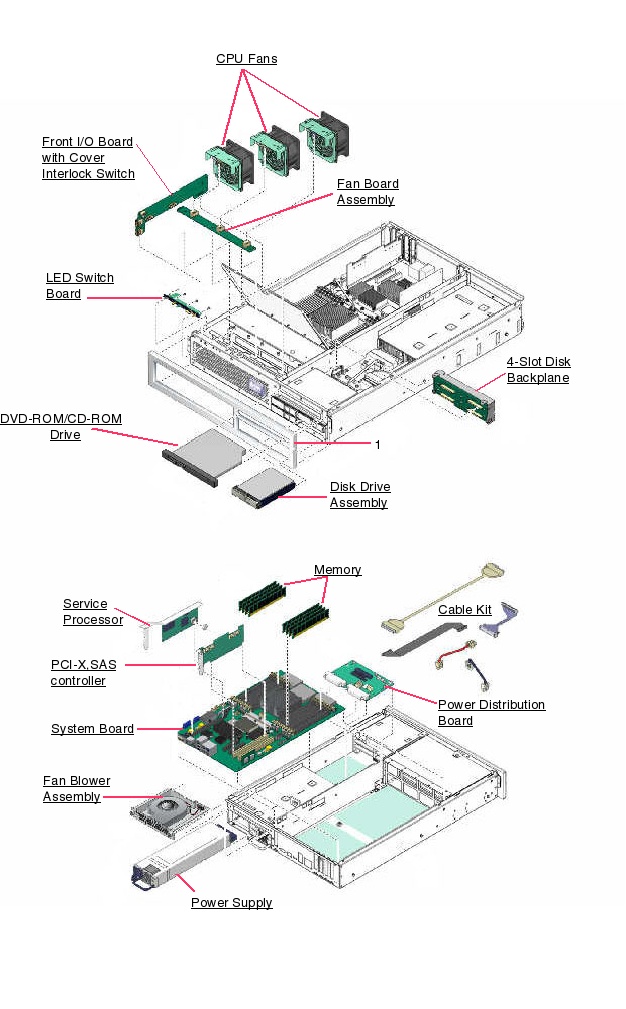 CPU Fans

Front I/O Board with Cover Interlock Switch

Fan Board Assembly

LED Switch Board

4-Slot Disk Backplane

DVD-ROM/CD-ROM Drive

1

Disk Drive Assembly

Memory

Service Processor

Cable Kit

PCI-X,SAS controller

Power Distribution Board

System Board

Fan Blower Assembly

Power Supply