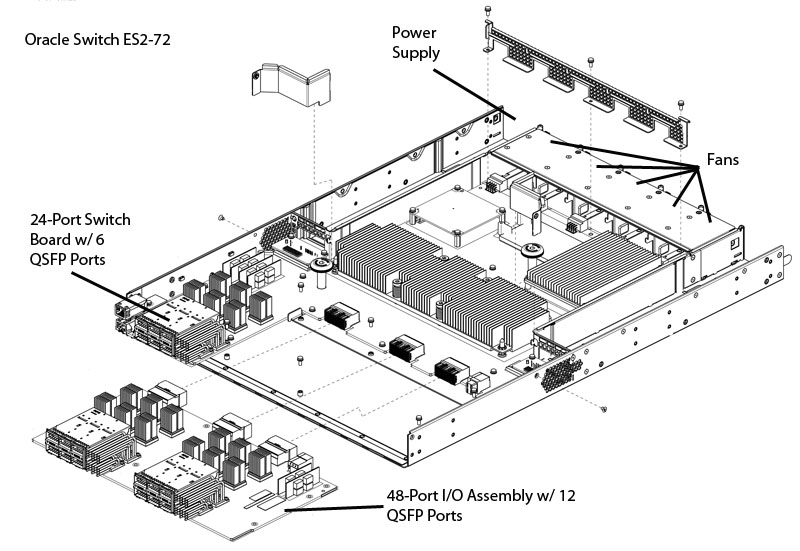 Oracle Switch ES2-72

Power Supply

Fans

24-Port Switch Board w/ 6 QSFP Ports

48-Port I/O Assembly w/ 12 QSFP Ports