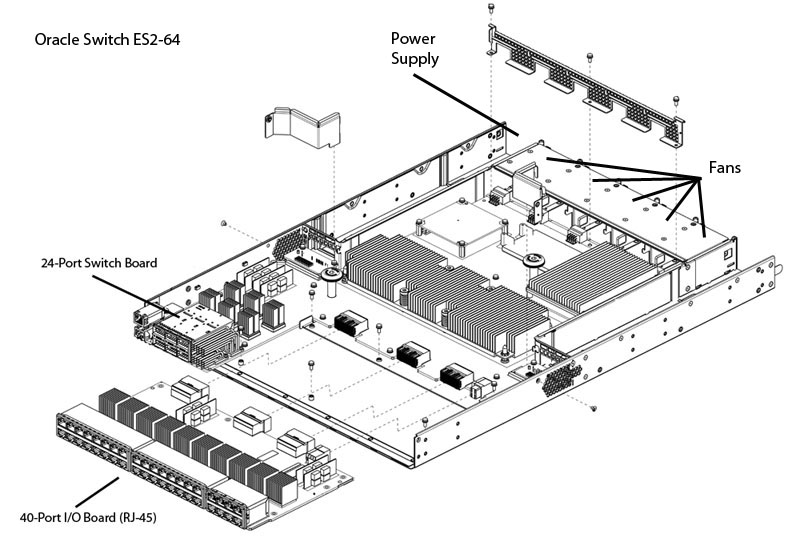 Oracle Switch ES2-64

Power Supply

Fans

24-Port Switch Board

40-Port I/O Board (RJ-45)