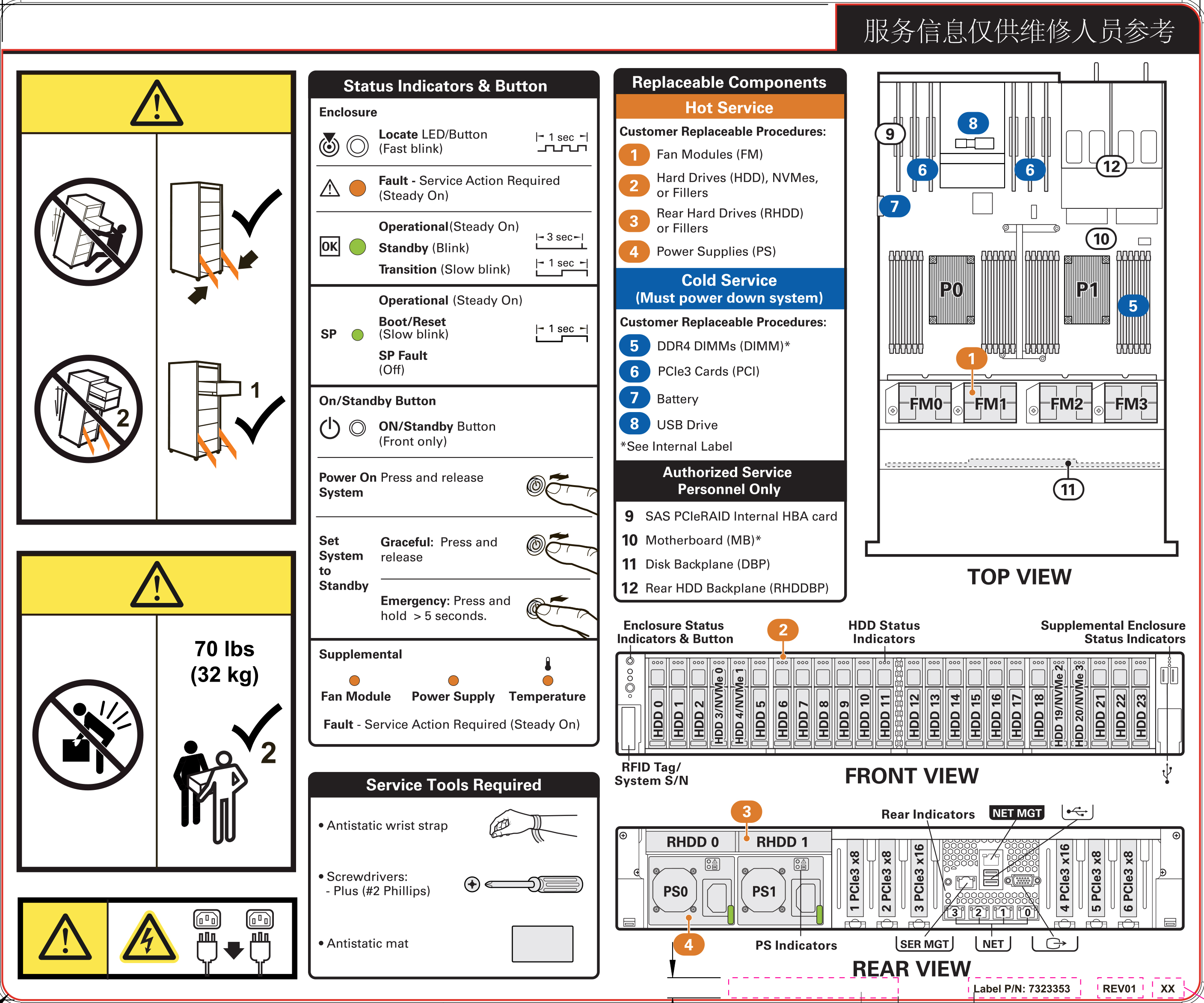 服务信息仅供维修人员参考

1

2

70 lbs
(32 kg)

2

Status Indicators & Button

Enclosure

Locate LED/Button
(Fast blink)
1 sec

Fault - Service Action Required
(Steady On)

OK
Operational (Steady On)
Standby (Blink)
3 sec
Transition (Slow blink)
1 sec

SP
Operational (Steady On)
Boot/Reset
(Slow blink)
1 sec
SP Fault
(Off)

On/Standby Button

ON/Standby Button
(Front only)

Power On System Press and release

Set System to Standby
Graceful: Press and release

Emergency: Press and hold > 5 seconds.

Supplemental

Fan Module Power Supply Temperature

Fault - Service Action Required (Steady On)

Service Tools Required

• Antistatic wrist strap

• Screwdrivers:
- Plus (#2 Phillips)

• Antistatic mat

Replaceable Components

Hot Service

Customer Replaceable Procedures:

1 Fan Modules (FM)
2 Hard Drives (HDD), NVMes, or Fillers
3 Rear Hard Drives (RHDD) or Fillers
4 Power Supplies (PS)

Cold Service
(Must power down system)

Customer Replaceable Procedures:

5 DDR4 DIMMs (DIMM)*
6 PCIe3 Cards (PCI)
7 Battery
8 USB Drive
*See Internal Label

Authorized Service Personnel Only

9 SAS PCIeRAID Internal HBA card
10 Motherboard (MB)*
11 Disk Backplane (DBP)
12 Rear HDD Backplane (RHDDBP)

9 8 6 6 12 7 10 P0 P1 5 1 FM0 FM1 FM2 FM3 11

TOP VIEW

Enclosure Status Indicators & Button
2
HDD Status Indicators
Supplemental Enclosure Status Indicators

HDD 0 HDD 1 HDD 2 HDD 3/NVMe 0 HDD 4/NVMe 1 HDD 5 HDD 6 HDD 7 HDD 8 HDD 9 HDD 10 HDD 11 HDD 12 HDD 13 HDD 14 HDD 15 HDD 16 HDD 17 HDD 18 HDD 19/NVMe 2 HDD 20/NVMe 3 HDD 21 HDD 22 HDD 23

RFID Tag/
System S/N

FRONT VIEW

3
Rear Indicators NET MGT
RHDD 0 RHDD 1
PS0 PS1
1 PCIe3 x8 2 PCIe3 x8 3 PCIe3 x16 4 PCIe3 x16 5 PCIe3 x8 6 PCIe3 x8
3 2 1 0
4
PS Indicators SER MGT NET

REAR VIEW

Label P/N: 7323353 REV01 XX