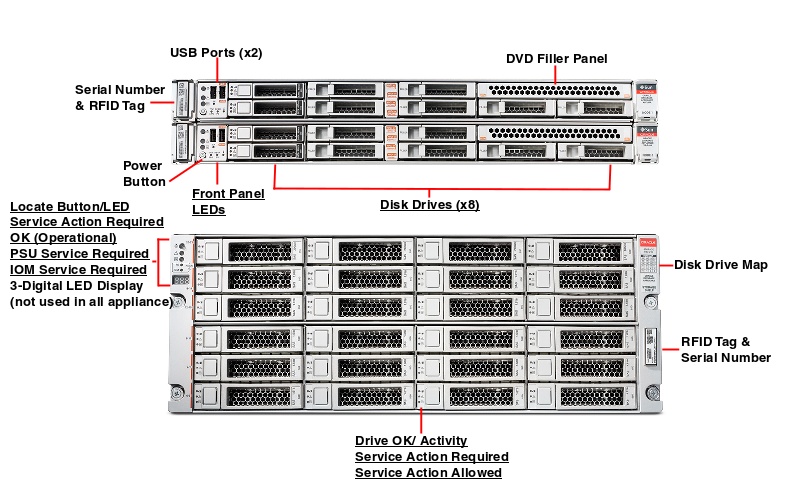 USB Ports (x2)

DVD Filler Panel

Serial Number & RFID Tag

Power Button

Front Panel LEDs

Disk Drives (x8)

Locate Button/LED
Service Action Required
OK (Operational)
PSU Service Required
IOM Service Required
3-Digital LED Display
(not used in all appliance)

Disk Drive Map

RFID Tag & Serial Number

Drive OK/ Activity
Service Action Required
Service Action Allowed