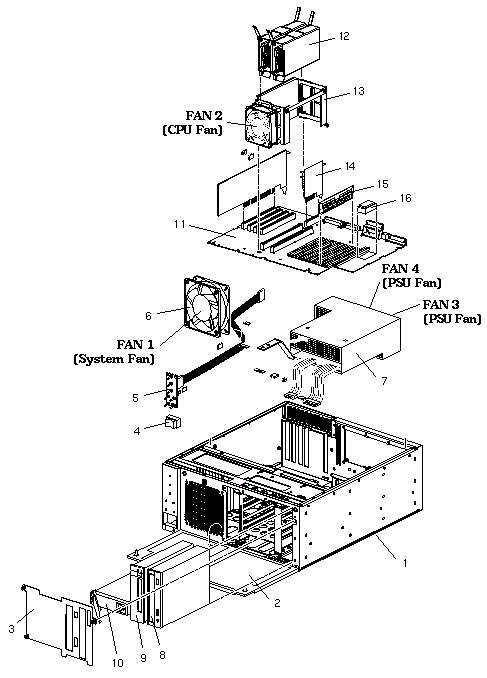 12

13

FAN 2
(CPU Fan)

14

15

16

11

FAN 4
(PSU Fan)

FAN 3
(PSU Fan)

6

FAN 1
(System Fan)

7

5

4

1

2

3

10

9

8