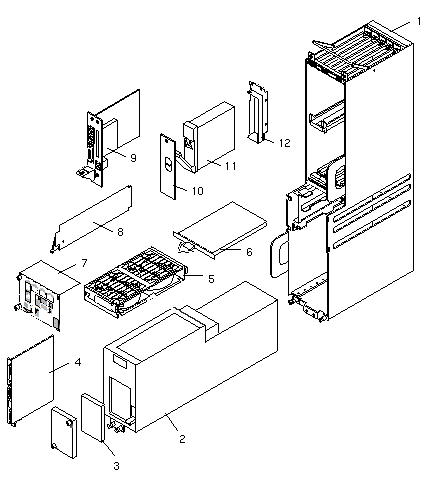 1
12
9
11
10
8
6
7
5
4
2
3