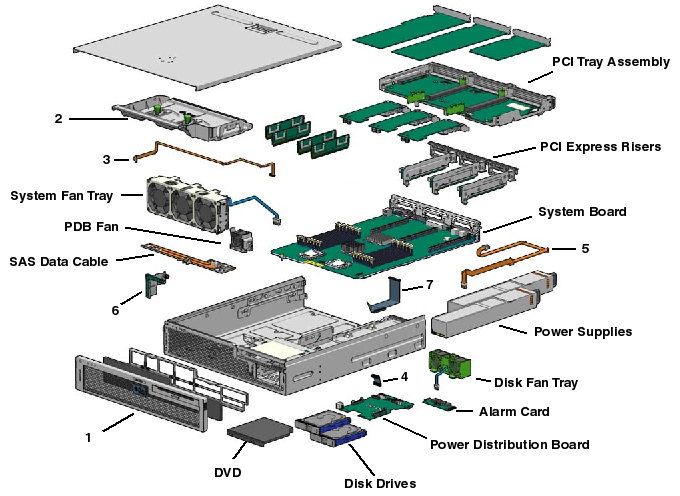 PCI Tray Assembly

2

3

PCI Express Risers

System Fan Tray

System Board

PDB Fan

5

SAS Data Cable

7

6

Power Supplies

4

Disk Fan Tray

Alarm Card

1

Power Distribution Board

DVD

Disk Drives