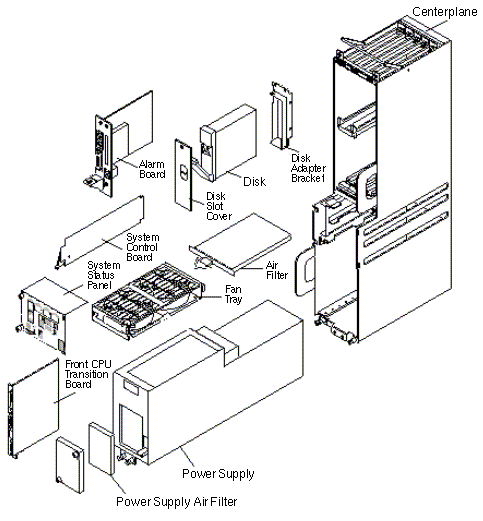 Centerplane

Alarm Board

Disk

Disk Adapter Bracket

Disk Slot Cover

System Control Board

Air Filter

System Status Panel

Fan Tray

Front CPU Transition Board

Power Supply

Power Supply Air Filter