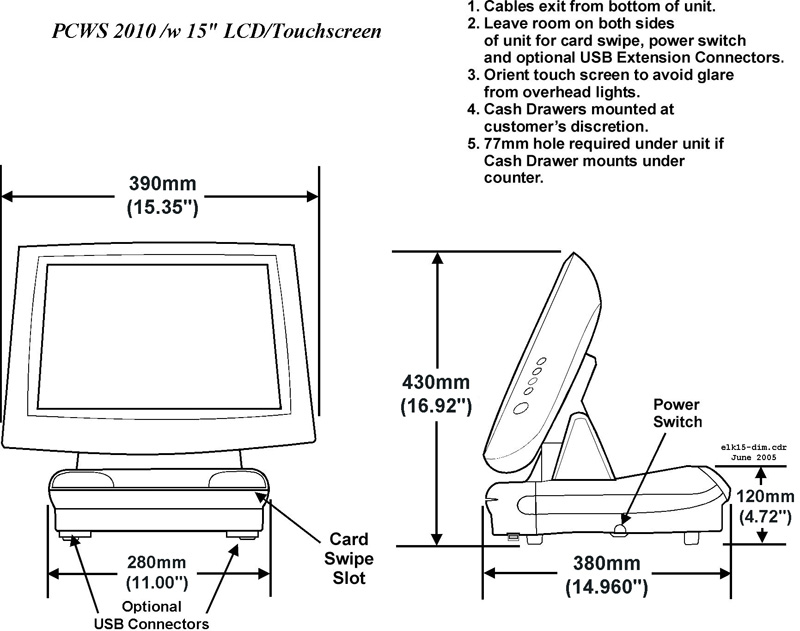 PCWS 2010 /w 15" LCD/Touchscreen

1. Cables exit from bottom of unit.
2. Leave room on both sides of unit for card swipe, power switch and optional USB Extension Connectors.
3. Orient touch screen to avoid glare from overhead lights.
4. Cash Drawers mounted at customer's discretion.
5. 77mm hole required under unit if Cash Drawer mounts under counter.

390mm
(15.35")

280mm
(11.00")

Optional
USB Connectors

Card
Swipe
Slot

430mm
(16.92")

Power
Switch

elk15-dim.cdr
June 2005

120mm
(4.72")

380mm
(14.960")