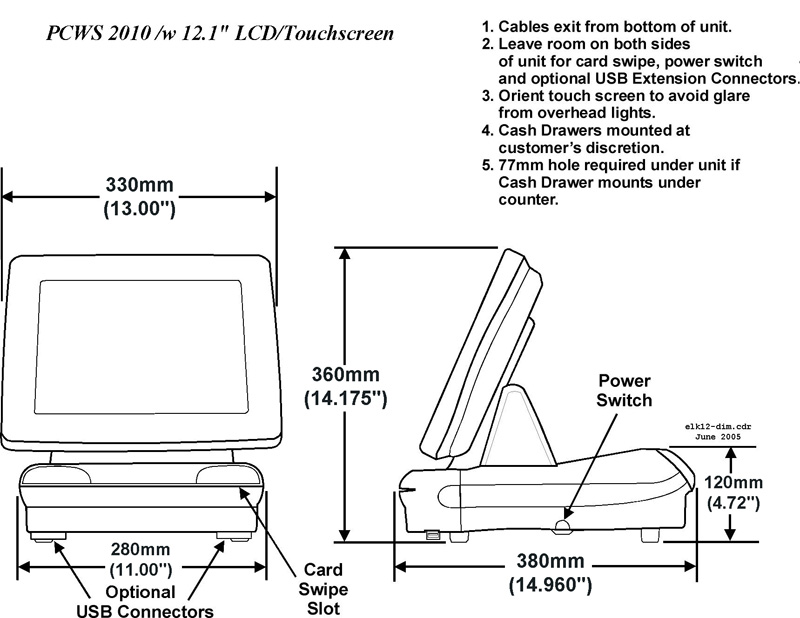 PCWS 2010 /w 12.1" LCD/Touchscreen

1. Cables exit from bottom of unit.
2. Leave room on both sides of unit for card swipe, power switch and optional USB Extension Connectors.
3. Orient touch screen to avoid glare from overhead lights.
4. Cash Drawers mounted at customer's discretion.
5. 77mm hole required under unit if Cash Drawer mounts under counter.

330mm
(13.00")

360mm
(14.175")

Power
Switch

elk12-dim.cdr
June 2005

120mm
(4.72")

280mm
(11.00")

Optional
USB Connectors

Card
Swipe
Slot

380mm
(14.960")