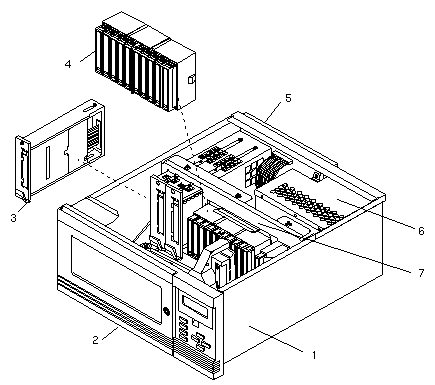 4
5
3
6
7
2
1