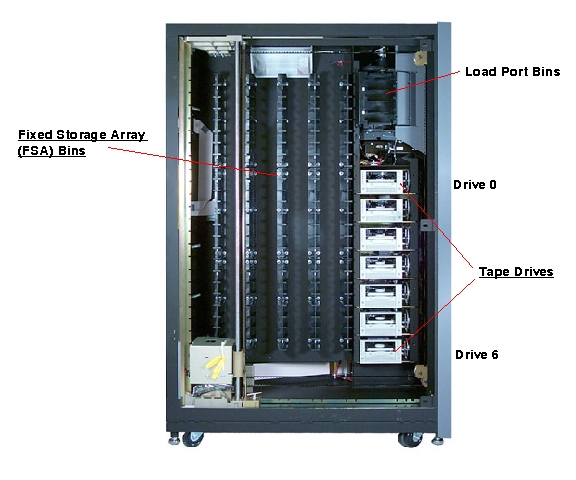 Load Port Bins

Fixed Storage Array (FSA) Bins

Drive 0

Tape Drives

Drive 6