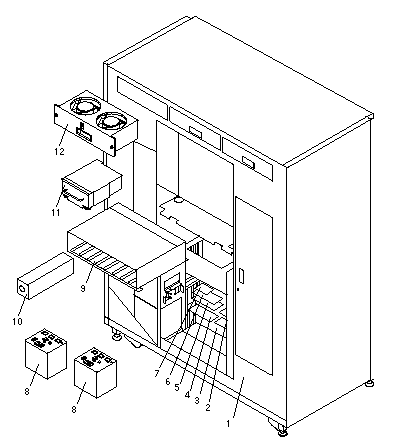 12
11
9
10
8
8
7
6
5
4
3
2
1