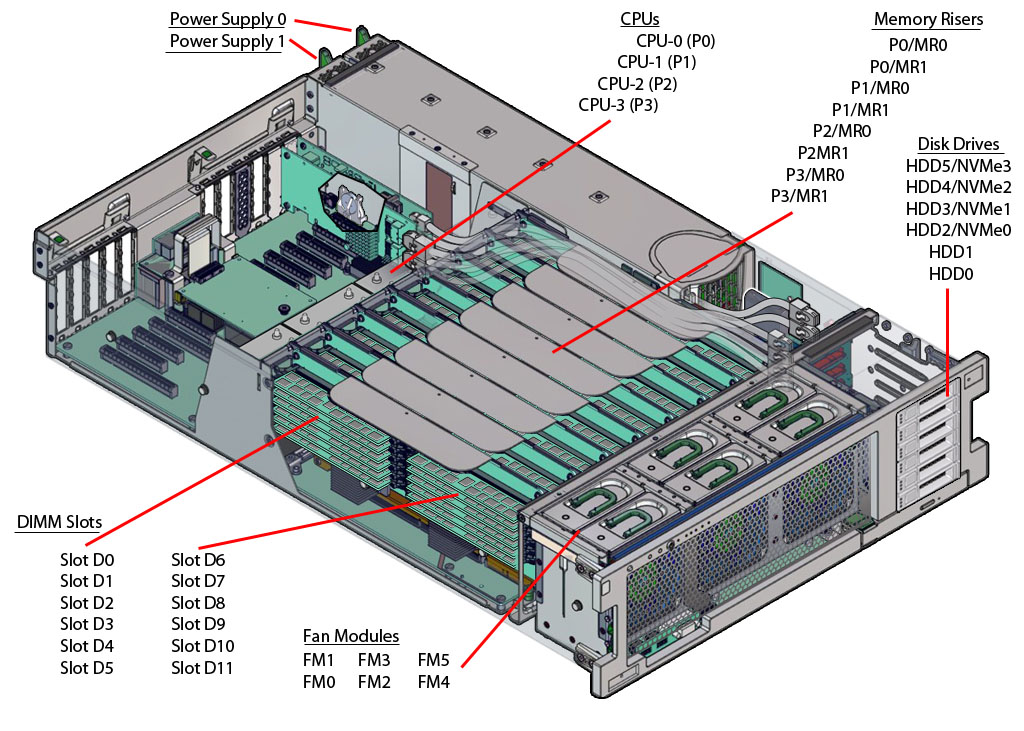 Power Supply 0
Power Supply 1

CPUs
CPU-0 (P0)
CPU-1 (P1)
CPU-2 (P2)
CPU-3 (P3)

Memory Risers
P0/MR0
P0/MR1
P1/MR0
P1/MR1
P2/MR0
P2MR1
P3/MR0
P3/MR1

Disk Drives
HDD5/NVMe3
HDD4/NVMe2
HDD3/NVMe1
HDD2/NVMe0
HDD1
HDD0

DIMM Slots
Slot D0
Slot D1
Slot D2
Slot D3
Slot D4
Slot D5

Slot D6
Slot D7
Slot D8
Slot D9
Slot D10
Slot D11

Fan Modules
FM1
FM0

FM3
FM2

FM5
FM4