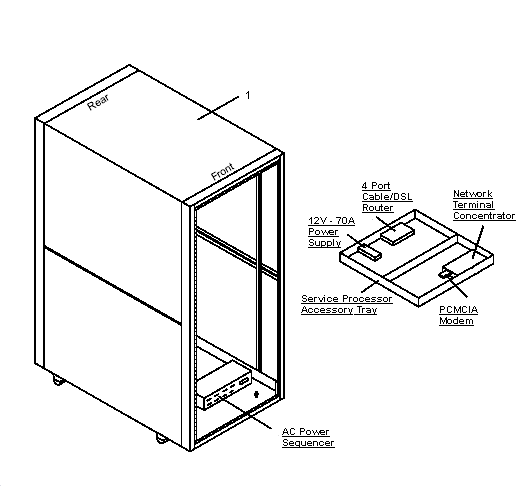 Rear

1

Front

4 Port Cable/DSL Router

Network Terminal Concentrator

12V - 70A Power Supply

Service Processor Accessory Tray

PCMCIA Modem

AC Power Sequencer