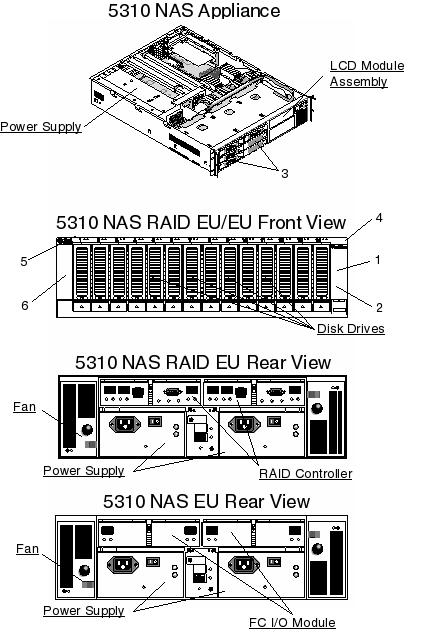 5310 NAS Appliance

LCD Module Assembly

Power Supply

3

5310 NAS RAID EU/EU Front View

4

5

1

6

2

Disk Drives

5310 NAS RAID EU Rear View

Fan

Power Supply

RAID Controller

5310 NAS EU Rear View

Fan

Power Supply

FC I/O Module