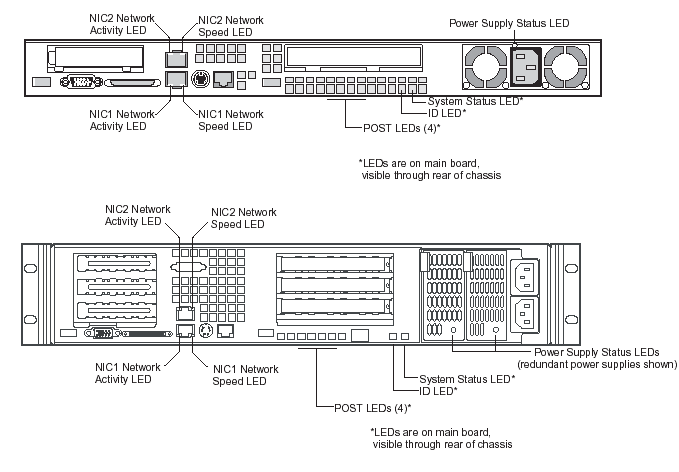 NIC2 Network Activity LED
NIC2 Network Speed LED
Power Supply Status LED
NIC1 Network Activity LED
NIC1 Network Speed LED
System Status LED*
ID LED*
POST LEDs (4)*

*LEDs are on main board, visible through rear of chassis

NIC2 Network Activity LED
NIC2 Network Speed LED
NIC1 Network Activity LED
NIC1 Network Speed LED
Power Supply Status LEDs (redundant power supplies shown)
System Status LED*
ID LED*
POST LEDs (4)*

*LEDs are on main board, visible through rear of chassis