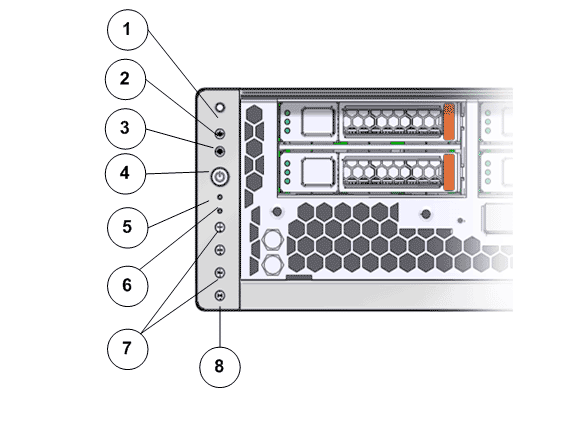 1
2
3
4
5
6
7
8