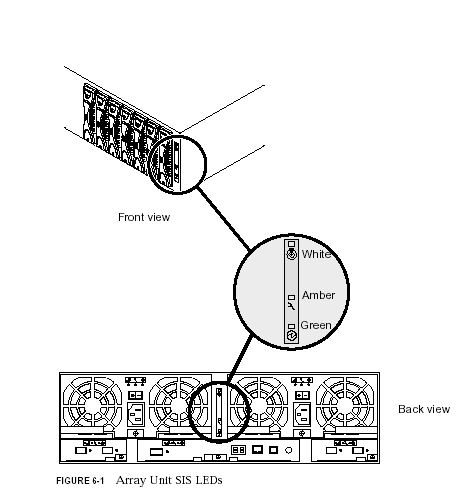 Front view

White

Amber

Green

Back view

FIGURE 6-1 Array Unit SIS LEDs