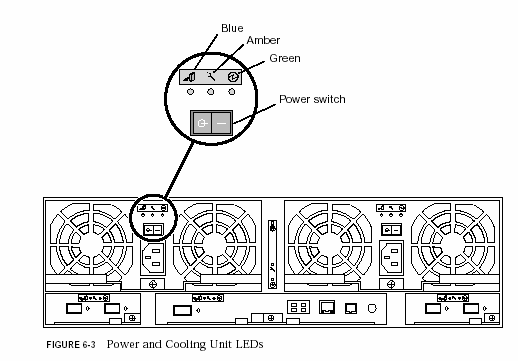 Blue
Amber
Green
Power switch

FIGURE 6-3 Power and Cooling Unit LEDs