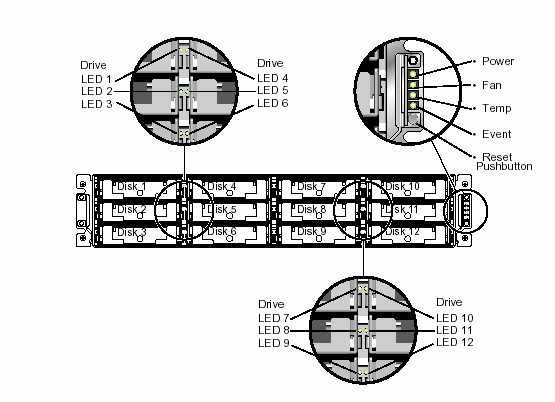 Drive
LED 1
LED 2
LED 3

Drive
LED 4
LED 5
LED 6

Power
Fan
Temp
Event
Reset
Pushbutton

Disk 1
Disk 2
Disk 3
Disk 4
Disk 5
Disk 6
Disk 7
Disk 8
Disk 9
Disk 10
Disk 11
Disk 12

Drive
LED 7
LED 8
LED 9

Drive
LED 10
LED 11
LED 12