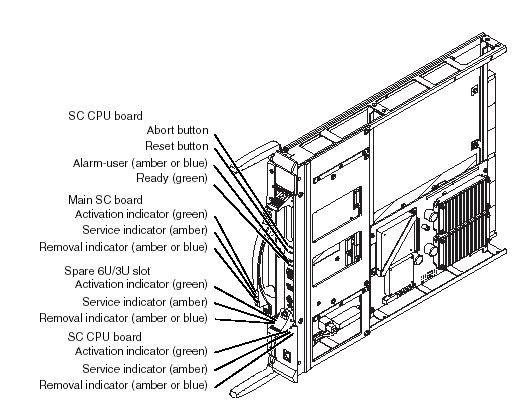 SC CPU board
Abort button
Reset button
Alarm-user (amber or blue)
Ready (green)
Main SC board
Activation indicator (green)
Service indicator (amber)
Removal indicator (amber or blue)
Spare 6U/3U slot
Activation indicator (green)
Service indicator (amber)
Removal indicator (amber or blue)
SC CPU board
Activation indicator (green)
Service indicator (amber)
Removal indicator (amber or blue)