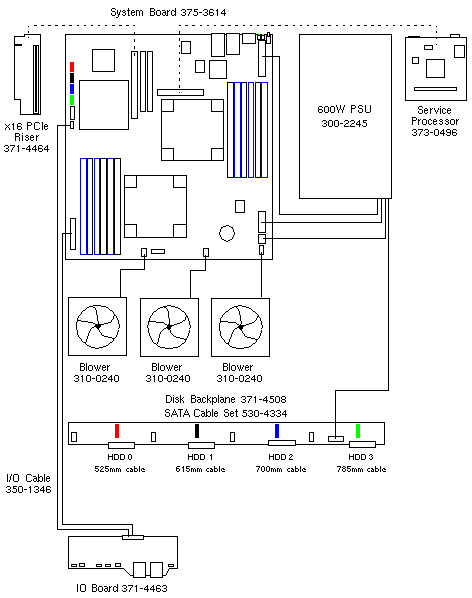 System Board 375-3614

x16 PCIe Riser 371-4464

600W PSU 300-2245

Service Processor 373-0496

Blower 310-0240

Blower 310-0240

Blower 310-0240

Disk Backplane 371-4508
SATA Cable Set 530-4334

HDD 0
525mm cable

HDD 1
615mm cable

HDD 2
700mm cable

HDD 3
785mm cable

I/O Cable 350-1346

IO Board 371-4463