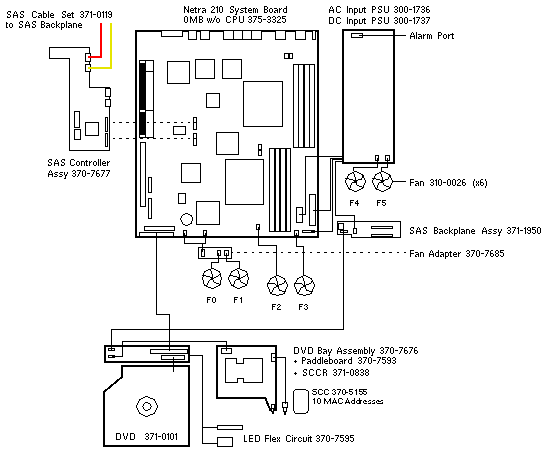 SAS Cable Set 371-0119
to SAS Backplane

Netra 210 System Board
0MB w/o CPU 375-3325

AC Input PSU 300-1736
DC Input PSU 300-1737

Alarm Port

SAS Controller
Assy 370-7677

Fan 310-0026 (x6)

F4 F5

SAS Backplane Assy 371-1950

Fan Adapter 370-7685

F0 F1 F2 F3

DVD Bay Assembly 370-7676
+ Paddleboard 370-7593
+ SCCR 371-0838

SCC 370-5155
10 MAC Addresses

DVD 371-0101

LED Flex Circuit 370-7595