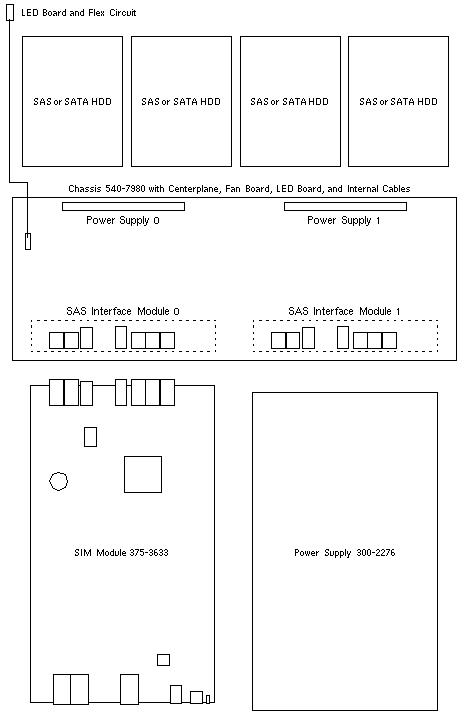 LED Board and Flex Circuit

SAS or SATA HDD

SAS or SATA HDD

SAS or SATA HDD

SAS or SATA HDD

Chassis 540-7980 with Centerplane, Fan Board, LED Board, and Internal Cables

Power Supply 0

Power Supply 1

SAS Interface Module 0

SAS Interface Module 1

SIM Module 375-3633

Power Supply 300-2276