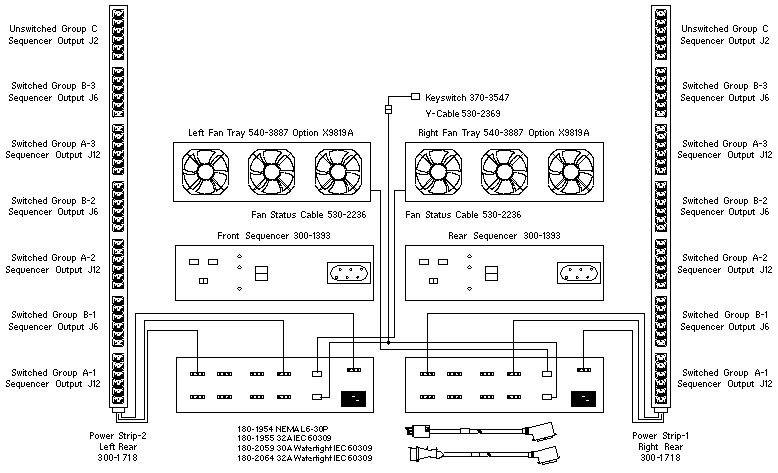 Unswitched Group C
Sequencer Output J2

Switched Group B-3
Sequencer Output J6

Switched Group A-3
Sequencer Output J12

Switched Group B-2
Sequencer Output J6

Switched Group A-2
Sequencer Output J12

Switched Group B-1
Sequencer Output J6

Switched Group A-1
Sequencer Output J12

Power Strip-2
Left Rear
300-1718

Keyswitch 370-3547
Y-Cable 530-2369

Left Fan Tray 540-3887 Option X9819A

Right Fan Tray 540-3887 Option X9819A

Fan Status Cable 530-2236

Fan Status Cable 530-2236

Front Sequencer 300-1393

Rear Sequencer 300-1393

180-1954 NEMA L6-30P
180-1955 32A IEC 60309
180-2059 30A Watertight IEC 60309
180-2064 32A Watertight IEC 60309

Unswitched Group C
Sequencer Output J2

Switched Group B-3
Sequencer Output J6

Switched Group A-3
Sequencer Output J12

Switched Group B-2
Sequencer Output J6

Switched Group A-2
Sequencer Output J12

Switched Group B-1
Sequencer Output J6

Switched Group A-1
Sequencer Output J12

Power Strip-1
Right Rear
300-1718