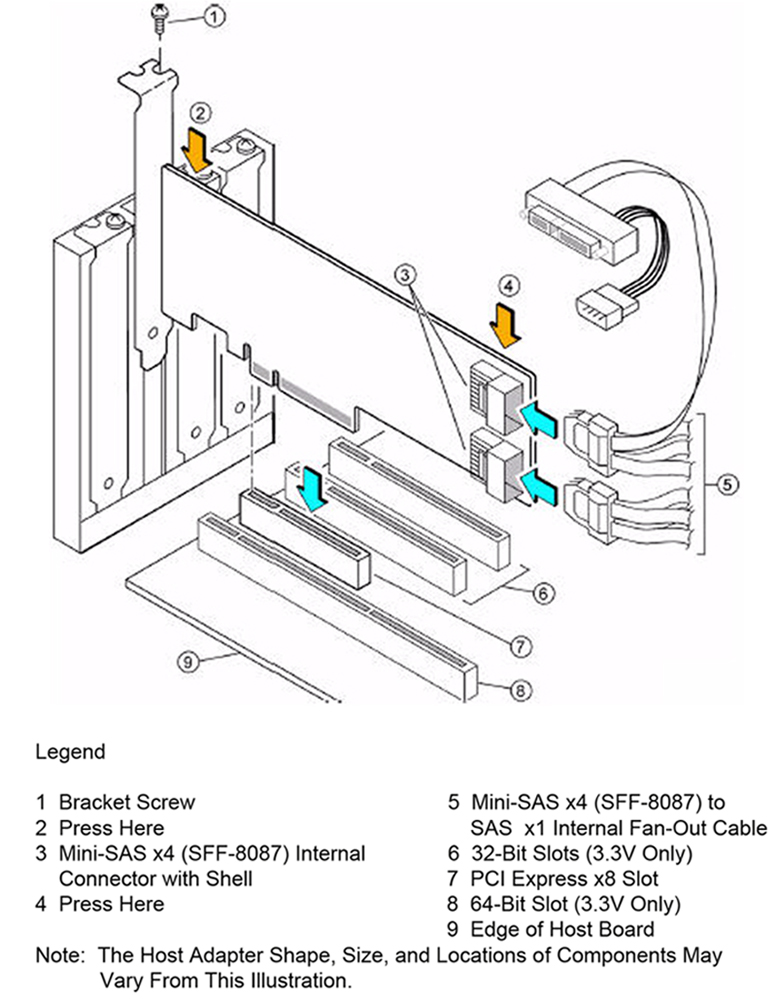 1
2
3
4
5
6
7
8
9

Legend

1 Bracket Screw
2 Press Here
3 Mini-SAS x4 (SFF-8087) Internal Connector with Shell
4 Press Here

5 Mini-SAS x4 (SFF-8087) to SAS x1 Internal Fan-Out Cable
6 32-Bit Slots (3.3V Only)
7 PCI Express x8 Slot
8 64-Bit Slot (3.3V Only)
9 Edge of Host Board

Note: The Host Adapter Shape, Size, and Locations of Components May Vary From This Illustration.