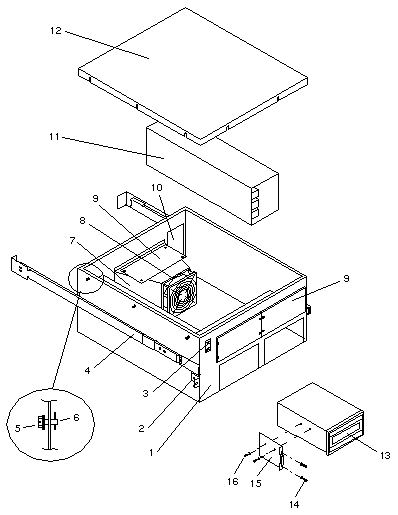 12
11
10
9
8
7
9
4
3
2
1
5
6
13
16
15
14