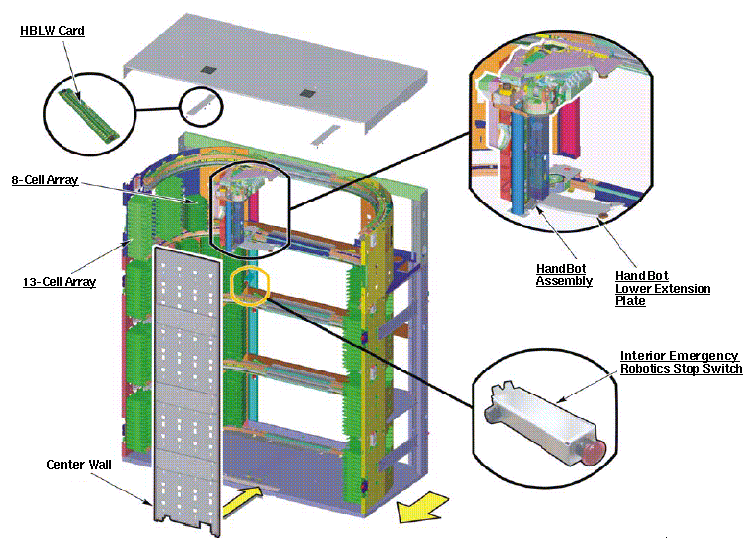 HBLW Card

8-Cell Array

13-Cell Array

HandBot Assembly

HandBot Lower Extension Plate

Interior Emergency Robotics Stop Switch

Center Wall