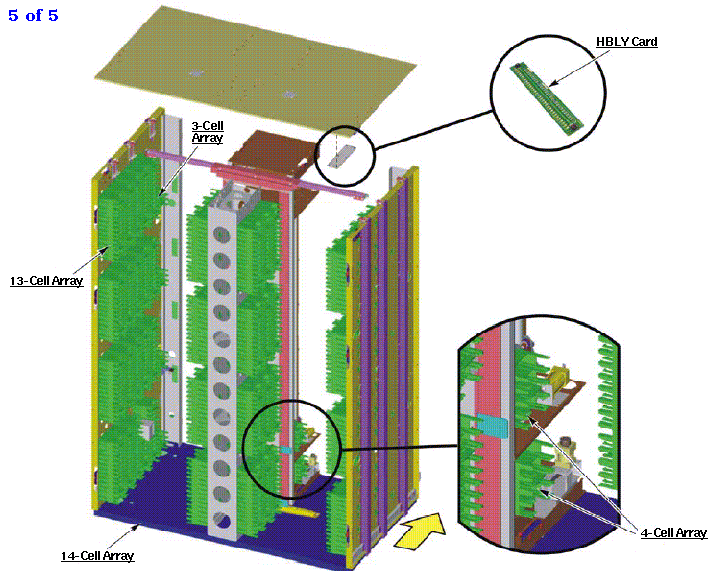 5 of 5

HBLY Card

3-Cell Array

13-Cell Array

4-Cell Array

14-Cell Array