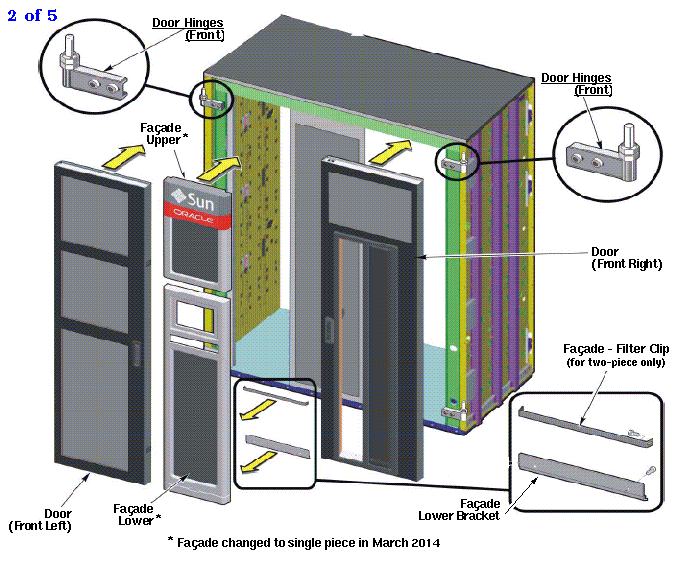 2 of 5

Door Hinges (Front)

Door Hinges (Front)

Façade Upper *

Sun
ORACLE

Door (Front Right)

Façade - Filter Clip (for two-piece only)

Door (Front Left)

Façade Lower *

Façade Lower Bracket

* Façade changed to single piece in March 2014