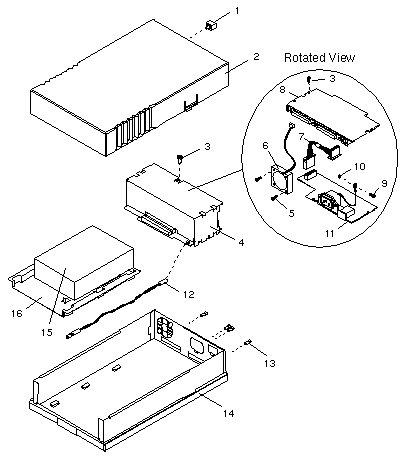 1
2
Rotated View
3
8
7
6
10
9
5
11
3
4
12
16
15
13
14