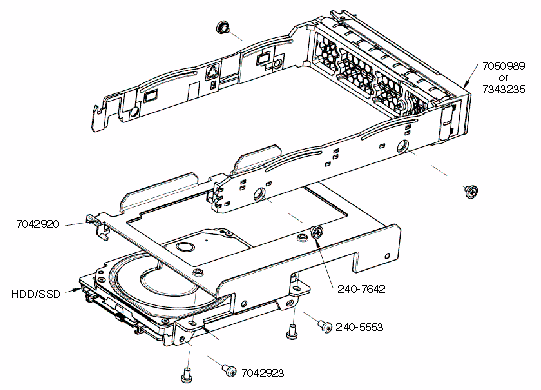 7050989
or
7343235

7042920

HDD/SSD

240-7642

240-5553

7042923