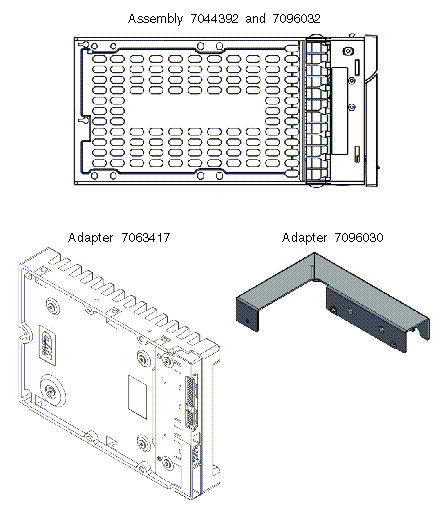 Assembly 7044392 and 7096032

Adapter 7063417

Adapter 7096030