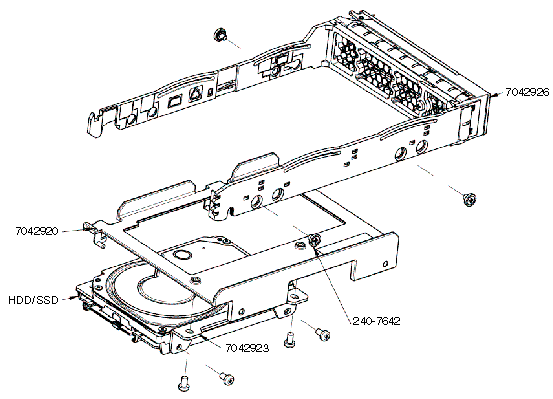 7042926

7042920

HDD/SSD

240-7642

7042923