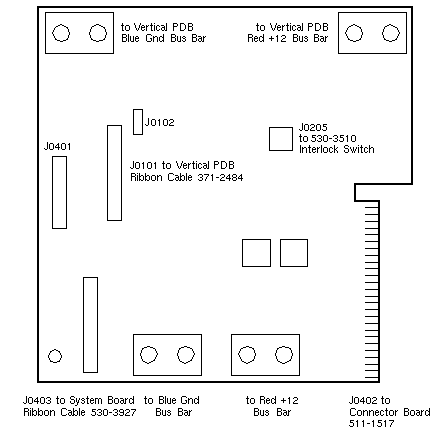 to Vertical PDB
Blue Gnd Bus Bar

to Vertical PDB
Red +12 Bus Bar

J0102

J0205
to 530-3510
Interlock Switch

J0401

J0101 to Vertical PDB
Ribbon Cable 371-2484

J0403 to System Board
Ribbon Cable 530-3927

to Blue Gnd
Bus Bar

to Red +12
Bus Bar

J0402 to
Connector Board
511-1517