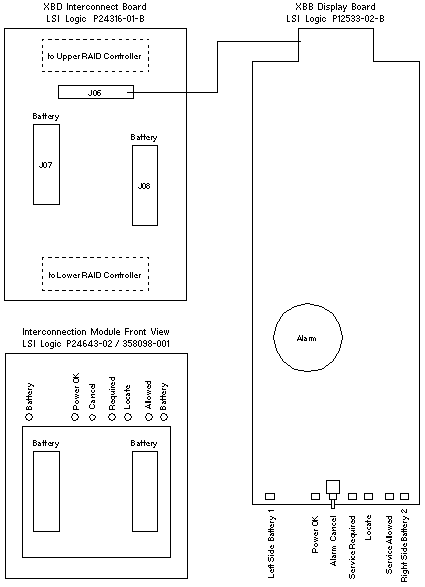 XBD Interconnect Board
LSI Logic P24316-01-B

to Upper RAID Controller

J06

Battery

J07

Battery

J08

to Lower RAID Controller

XBB Display Board
LSI Logic P12533-02-B

Alarm

Left Side Battery 1

Power OK

Alarm Cancel

Service Required

Locate

Service Allowed

Right Side Battery 2

Interconnection Module Front View
LSI Logic P24643-02 / 358098-001

Battery

Power OK

Cancel

Required

Locate

Allowed

Battery

Battery

Battery