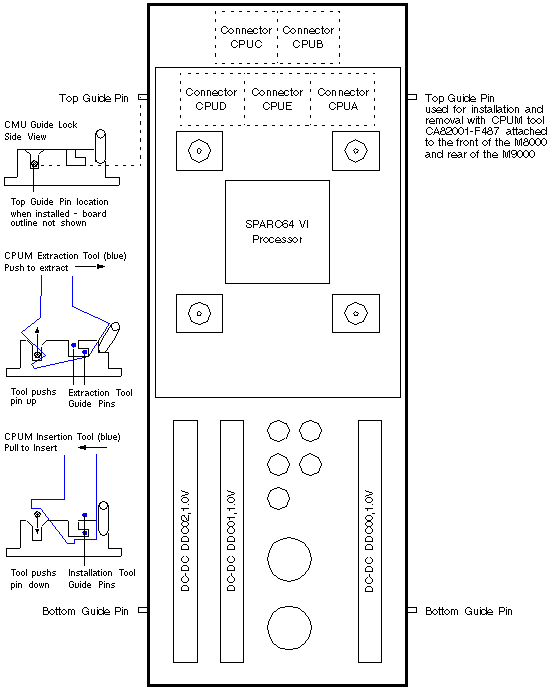 Connector CPUC

Connector CPUB

Top Guide Pin

Connector CPUD

Connector CPUE

Connector CPUA

Top Guide Pin used for installation and removal with CPUM tool CA82001-F487 attached to the front of the M8000 and rear of the M9000

CMU Guide Lock Side View

Top Guide Pin location when installed - board outline not shown

SPARC64 VI Processor

CPUM Extraction Tool (blue) Push to extract

Tool pushs pin up

Extraction Tool Guide Pins

CPUM Insertion Tool (blue) Pull to Insert

Tool pushs pin down

Installation Tool Guide Pins

DC-DC DDC02,1.0V

DC-DC DDC01,1.0V

DC-DC DDC00,1.0V

Bottom Guide Pin

Bottom Guide Pin