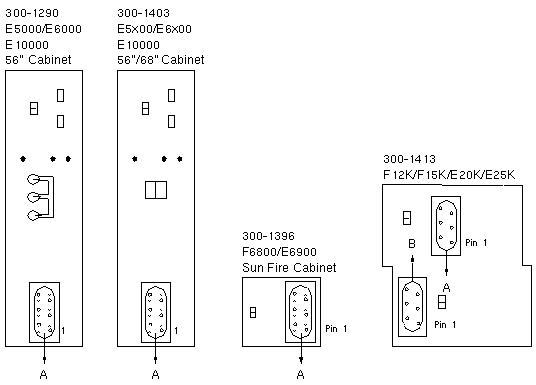 300-1290
E5000/E6000
E10000
56" Cabinet

1

A

300-1403
E5x00/E6x00
E10000
56"/68" Cabinet

1

A

300-1396
F6800/E6900
Sun Fire Cabinet

Pin 1

A

300-1413
F12K/F15K/E20K/E25K

B

Pin 1

A

Pin 1